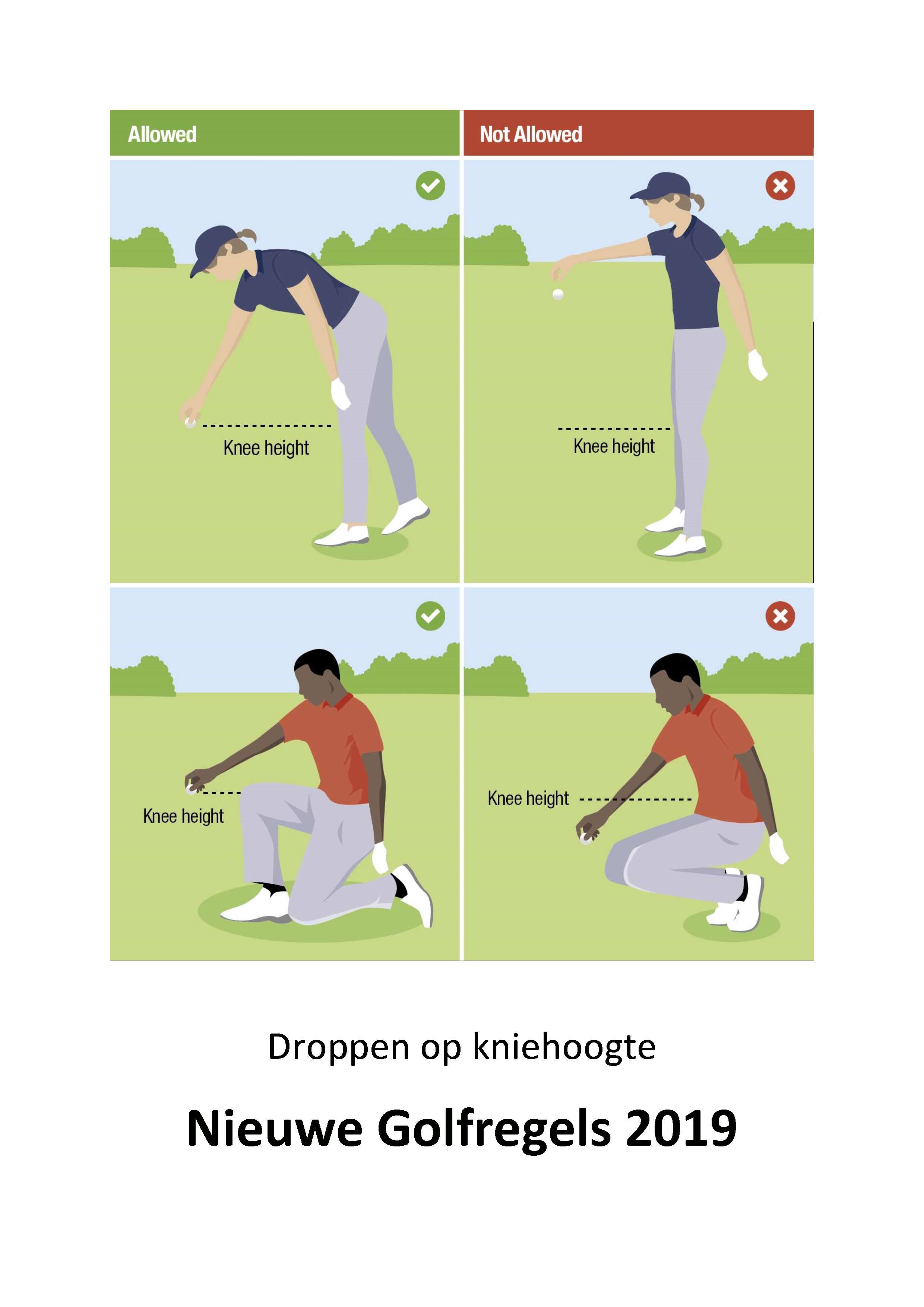 Allowed

Not Allowed

Knee height

Knee height

Knee height

Knee height

Droppen op kniehoogte

Nieuwe Golfregels 2019